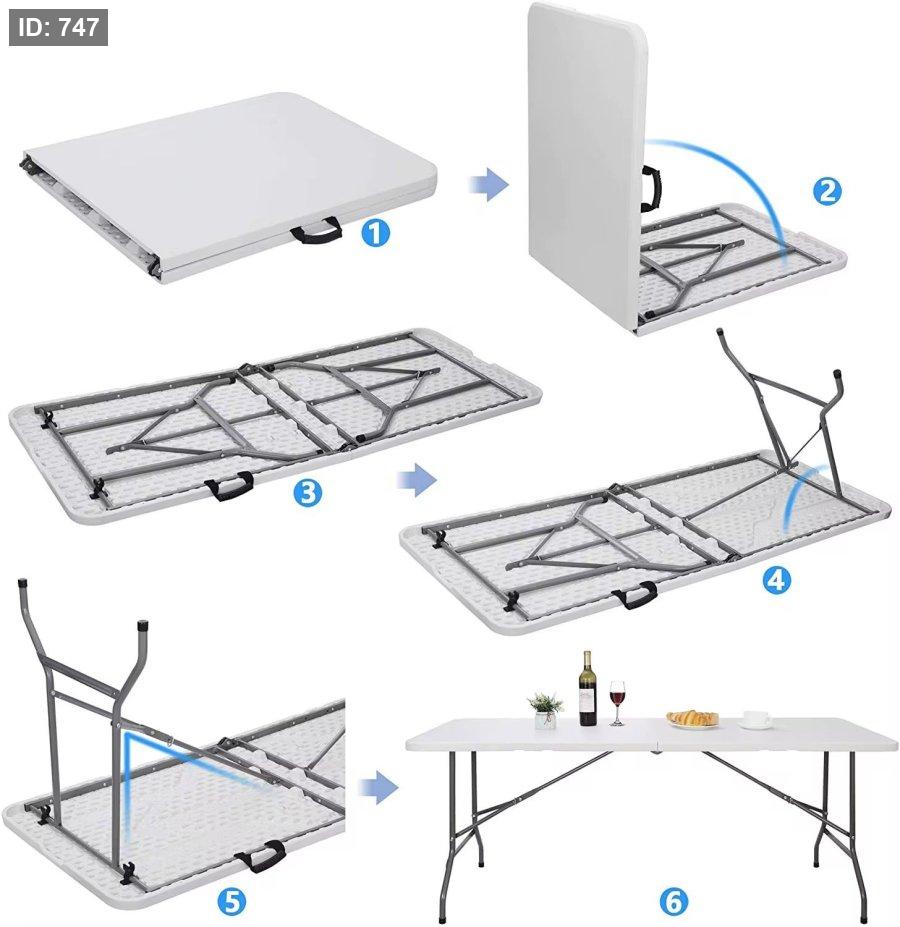 ID: 747

1

2

3

4

5

6